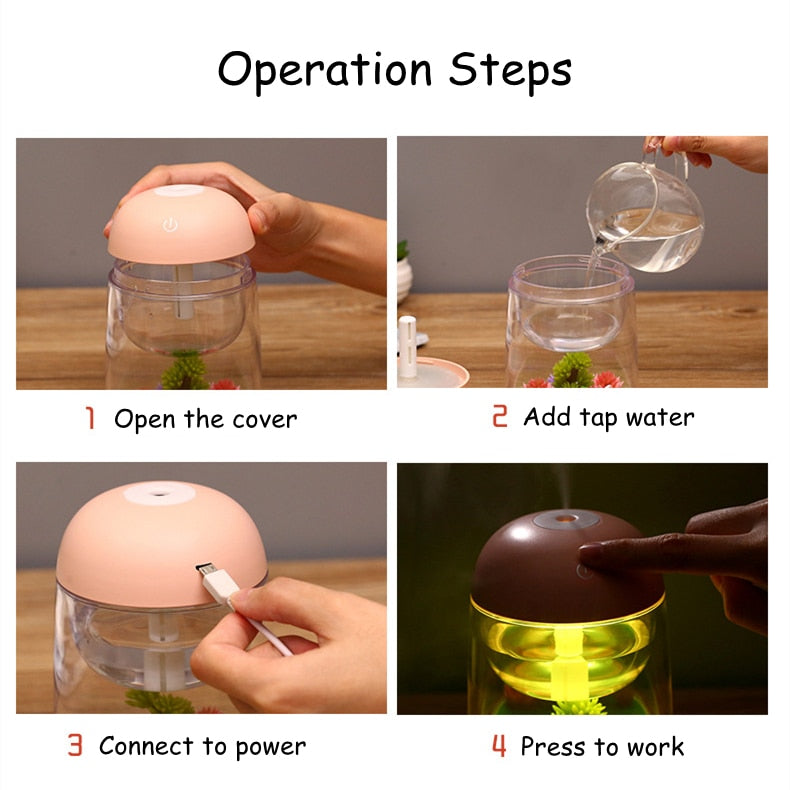 Operation Steps

1 Open the cover

2 Add tap water

3 Connect to power

4 Press to work