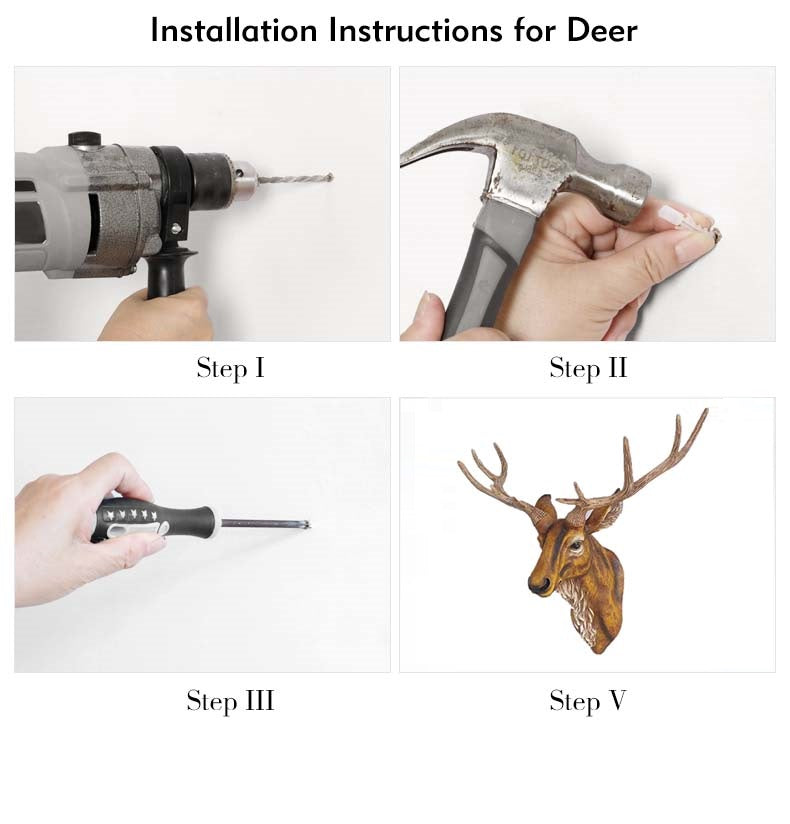 Installation Instructions for Deer

Step I

Step II

Step III

Step V